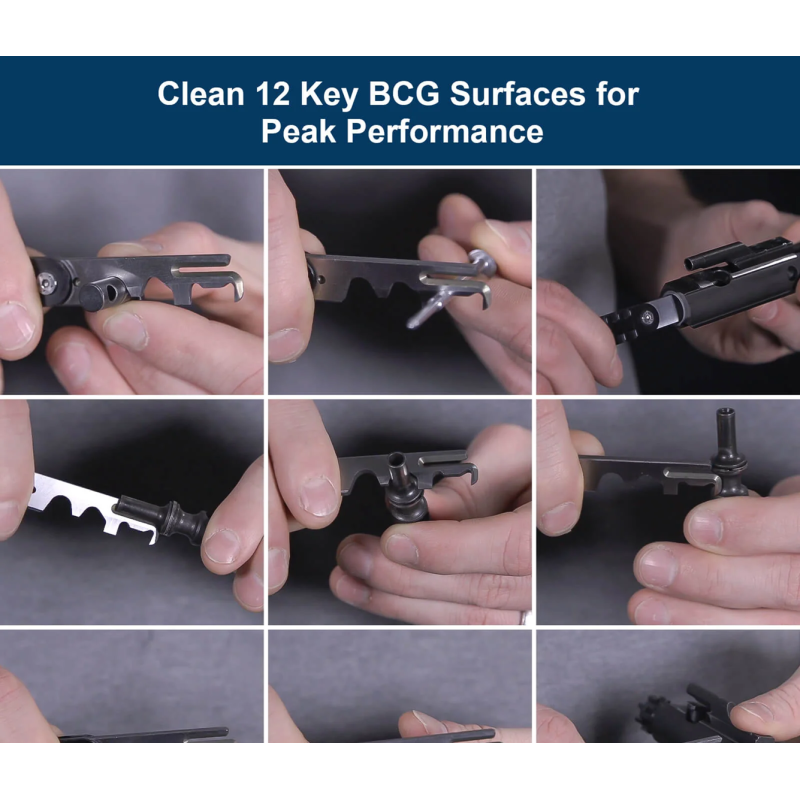 Clean 12 Key BCG Surfaces for Peak Performance